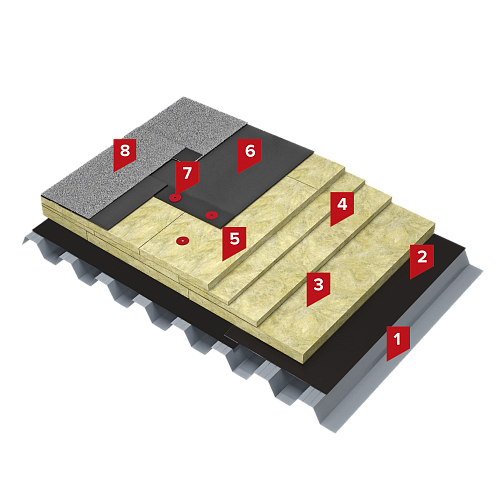 8
6
7
4
5
2
3
1